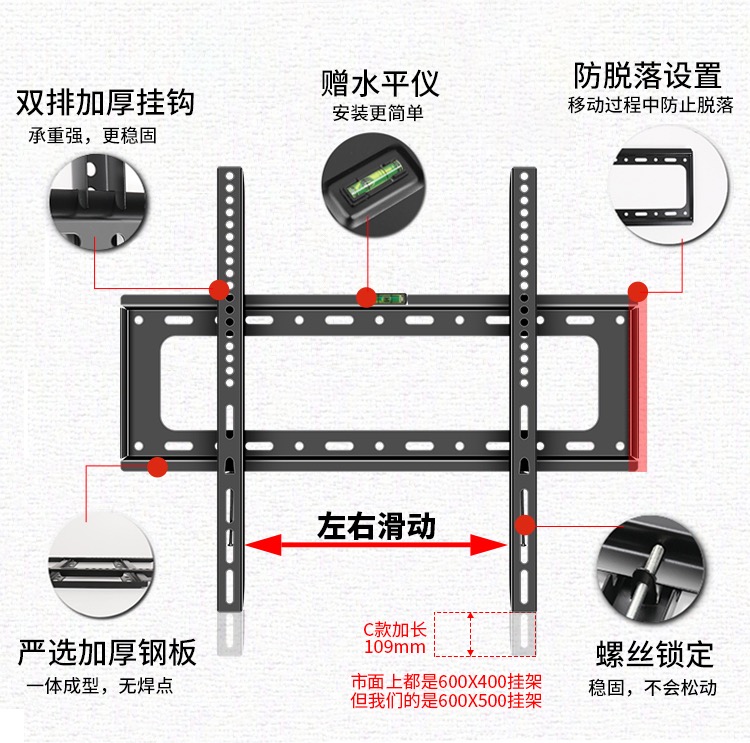 双排加厚挂钩
承重强，更稳固

赠水平仪
安装更简单

防脱落设置
移动过程中防止脱落

左右滑动

C款加长
109mm

市面上都是600X400挂架
但我们的是600X500挂架

严选加厚钢板
一体成型，无焊点

螺丝锁定
稳固，不会松动