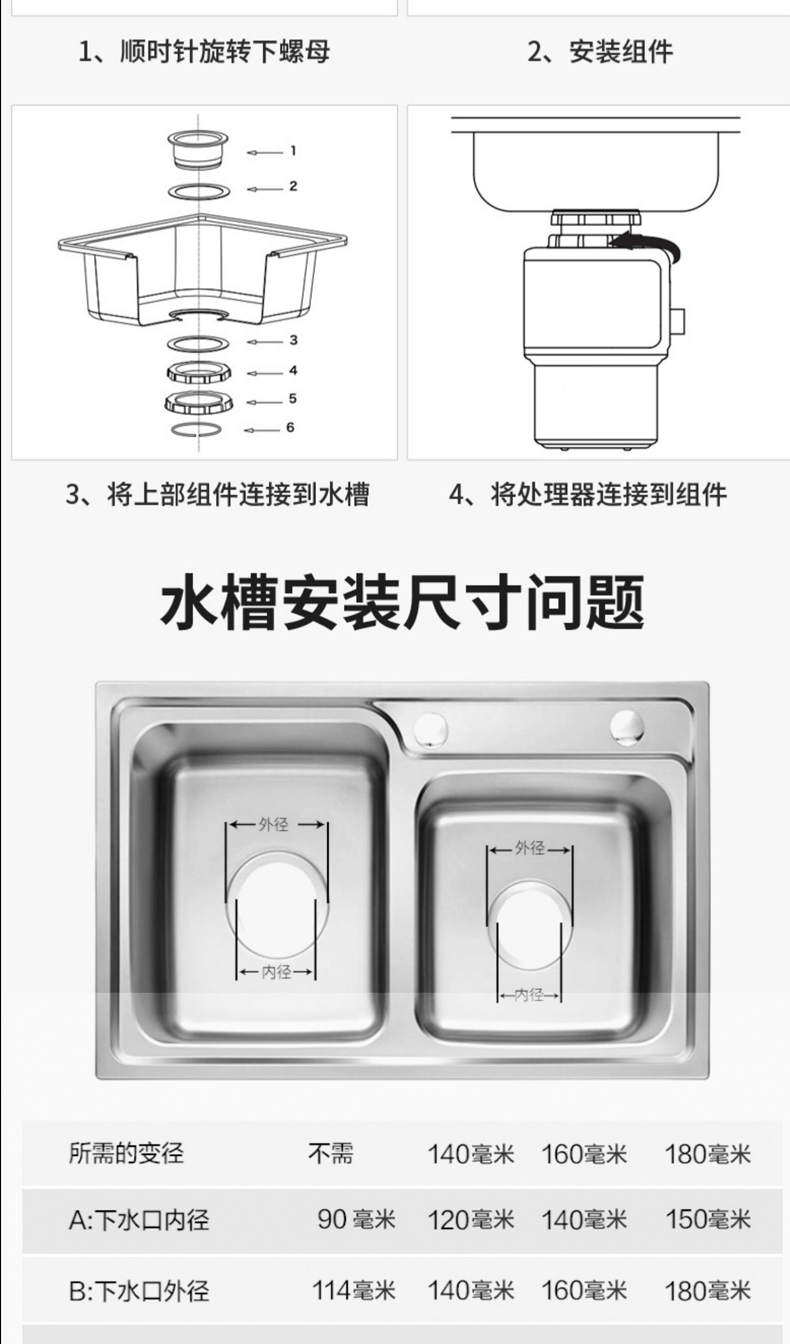 1、顺时针旋转下螺母

2、安装组件

1
2
3
4
5
6

3、将上部组件连接到水槽

4、将处理器连接到组件

水槽安装尺寸问题

外径
内径
外径
内径

| 所需的变径 | 不需 | 140毫米 | 160毫米 | 180毫米 |
|---|---|---|---|---|
| A:下水口内径 | 90 毫米 | 120毫米 | 140毫米 | 150毫米 |
| B:下水口外径 | 114毫米 | 140毫米 | 160毫米 | 180毫米 |